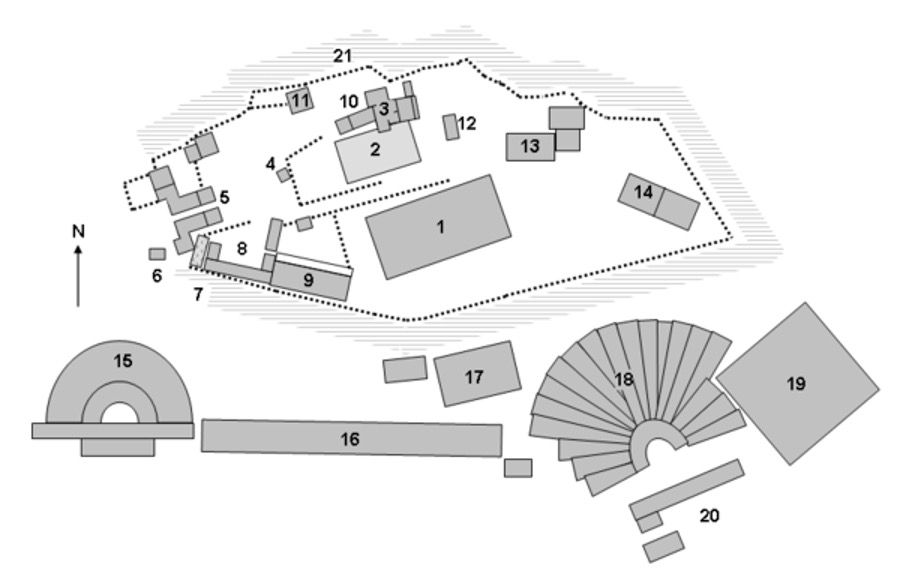 21
11
10
3
12
2
13
4
14
5
1
N
8
6
9
7
15
17
18
19
16
20